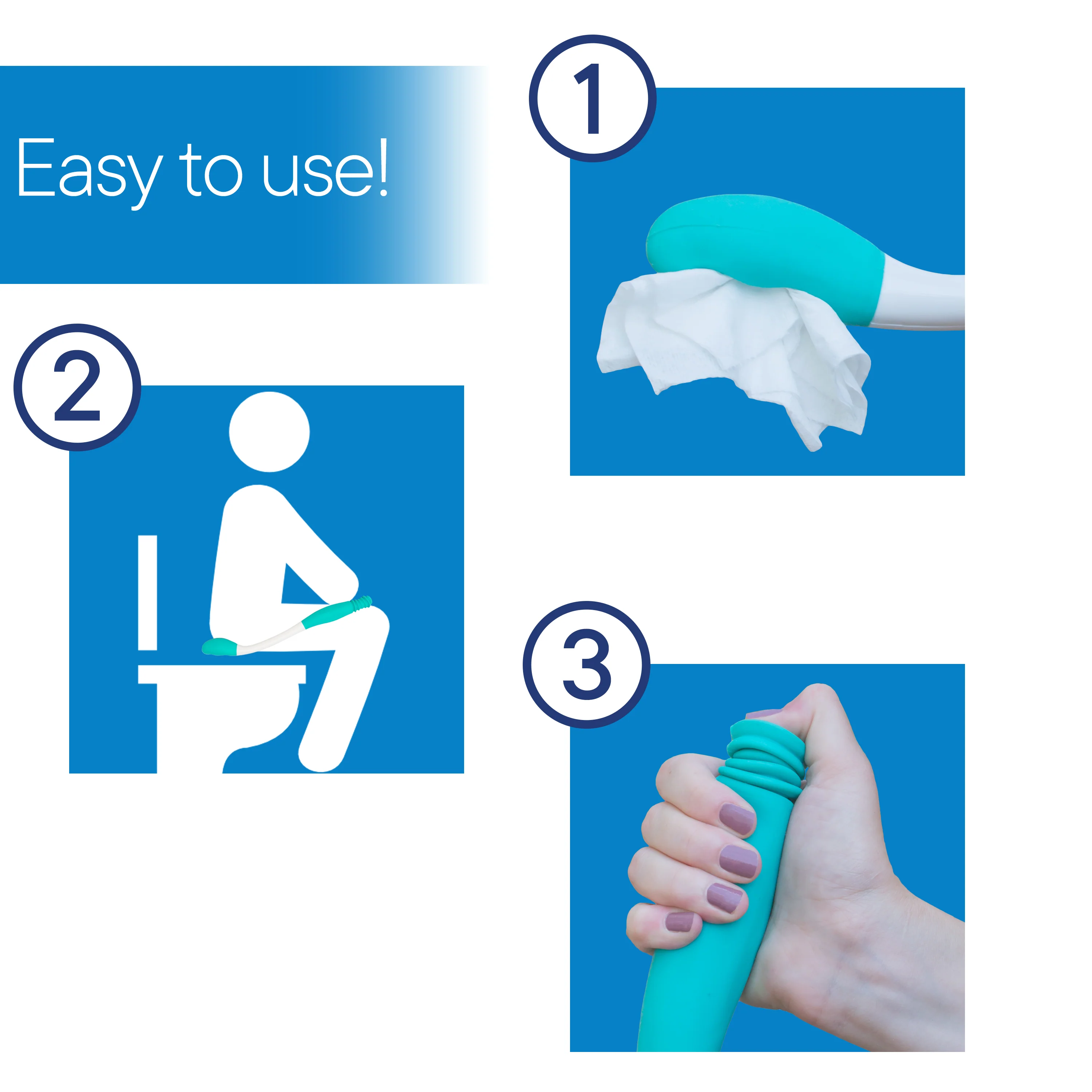 Easy to use!

1

2

3